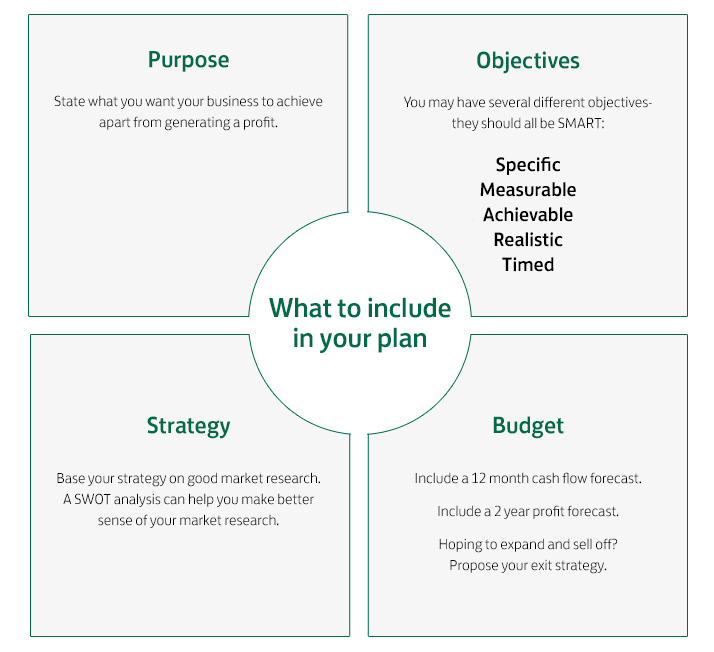 Purpose

State what you want your business to achieve apart from generating a profit.

Objectives

You may have several different objectives- they should all be SMART:

Specific
Measurable
Achievable
Realistic
Timed

What to include in your plan

Strategy

Base your strategy on good market research. A SWOT analysis can help you make better sense of your market research.

Budget

Include a 12 month cash flow forecast.

Include a 2 year profit forecast.

Hoping to expand and sell off? Propose your exit strategy.